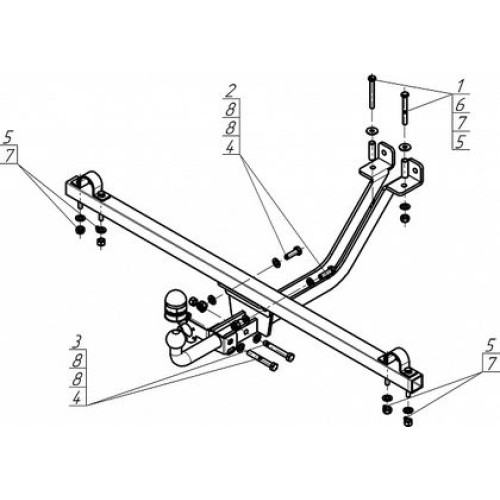 5
7

2
8
8
4

1
6
7
5

3
8
8
4

5
7