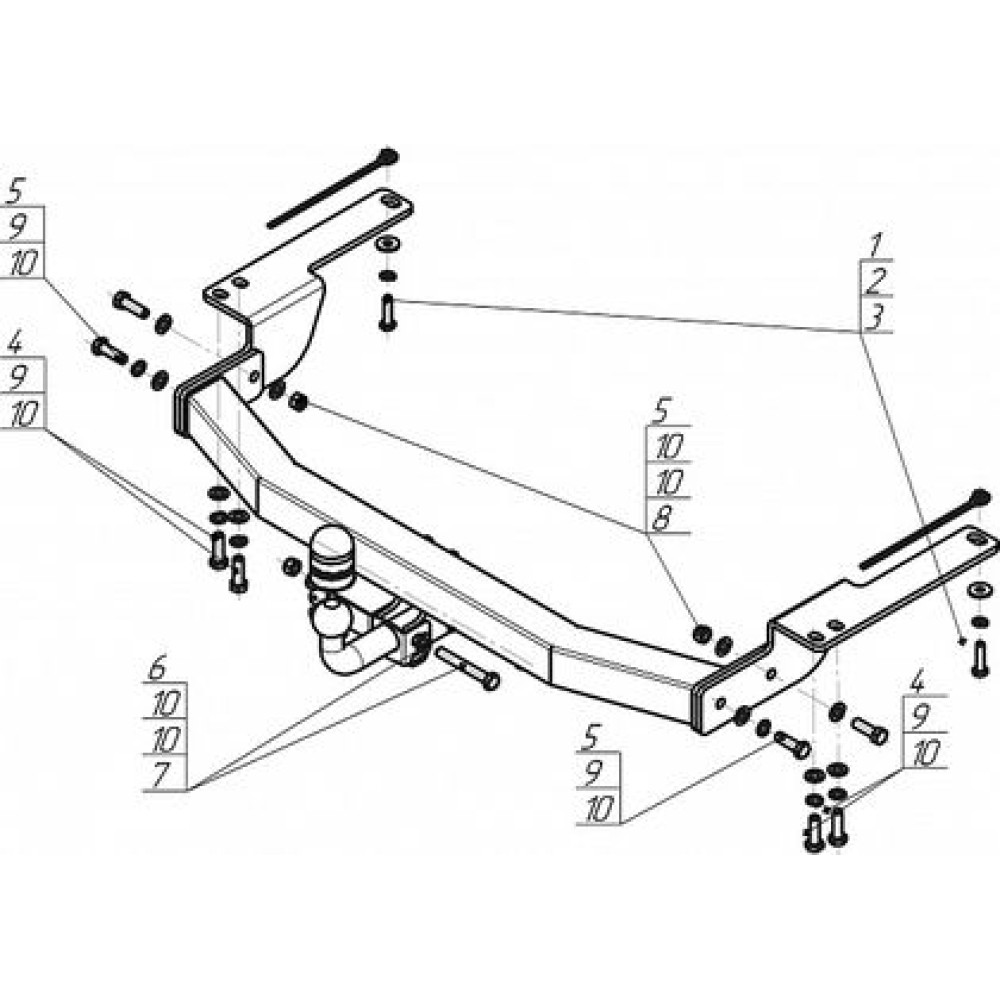 5
9
10

4
9
10

1
2
3

5
10
10
8

6
10
10
7

5
9
10

4
9
10