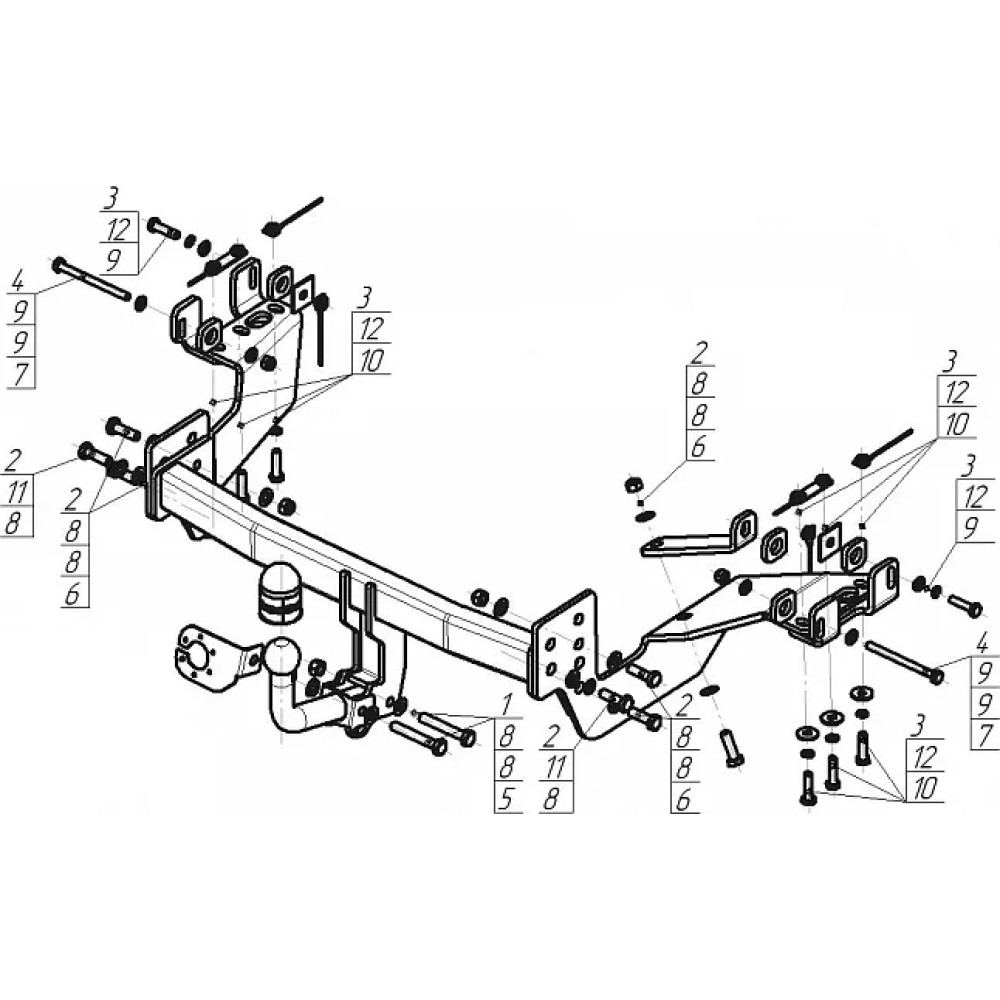 3
12
9

4
9
9
7

3
12
10

2
11
8

2
8
8
6

2
8
8
6

3
12
10

3
12
9

4
9
9
7

1
8
8
5

2
11
8

2
8
8
6

3
12
10