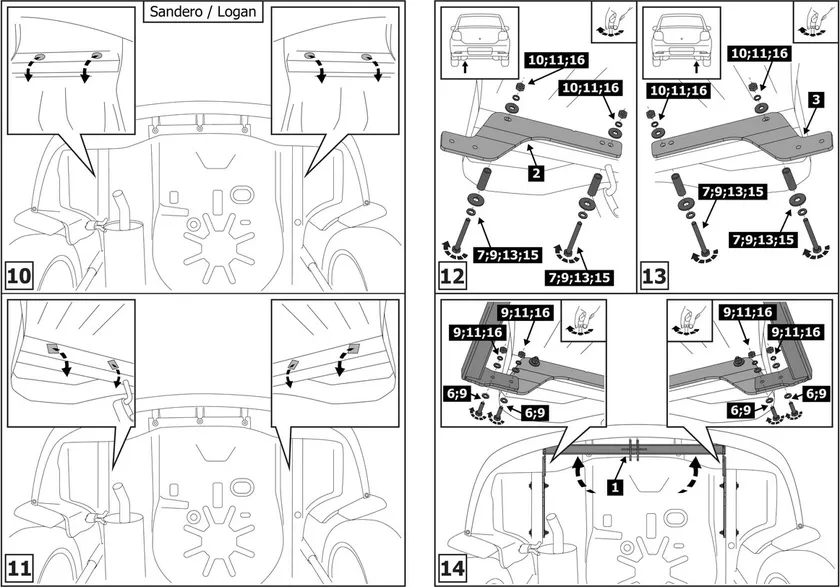 Sandero / Logan

10

11

10;11;16

10;11;16

2

7;9;13;15

7;9;13;15

12

10;11;16

10;11;16

3

7;9;13;15

7;9;13;15

13

9;11;16

9;11;16

6;9

6;9

9;11;16

9;11;16

6;9

6;9

1

14