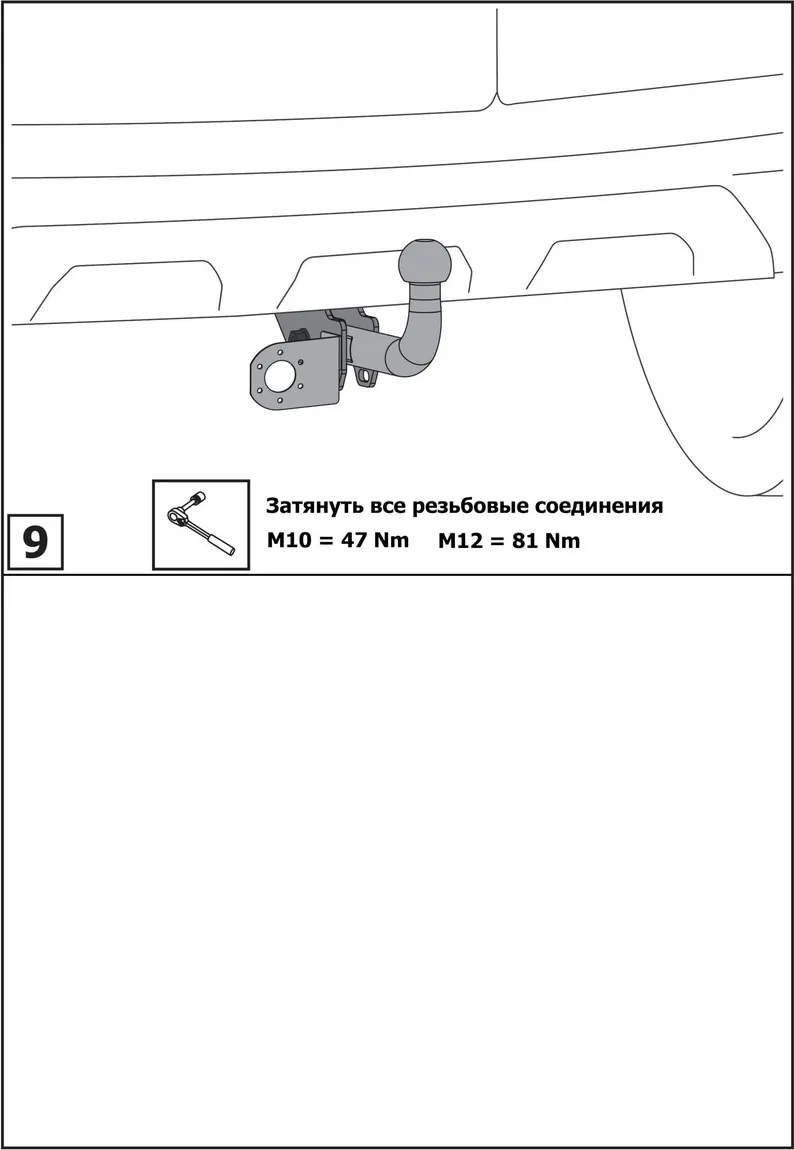 9

Затянуть все резьбовые соединения
M10 = 47 Nm    M12 = 81 Nm