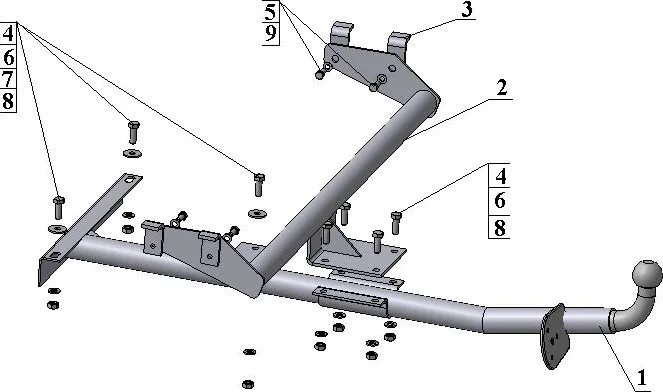 4
6
7
8

5
9

3

2

4
6
8

1