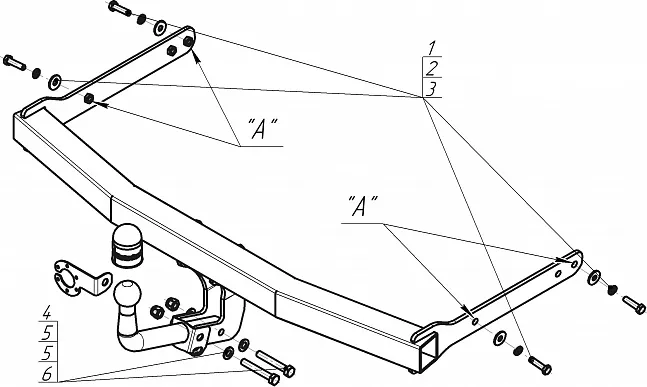 1
2
3
"A"
"A"
4
5
5
6