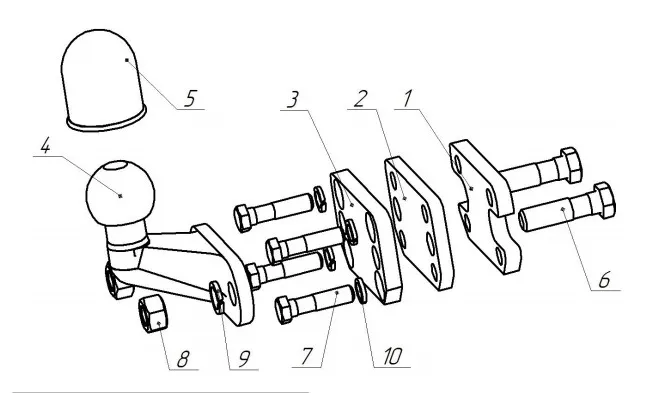 5
3
2
1
4
6
8
9
7
10