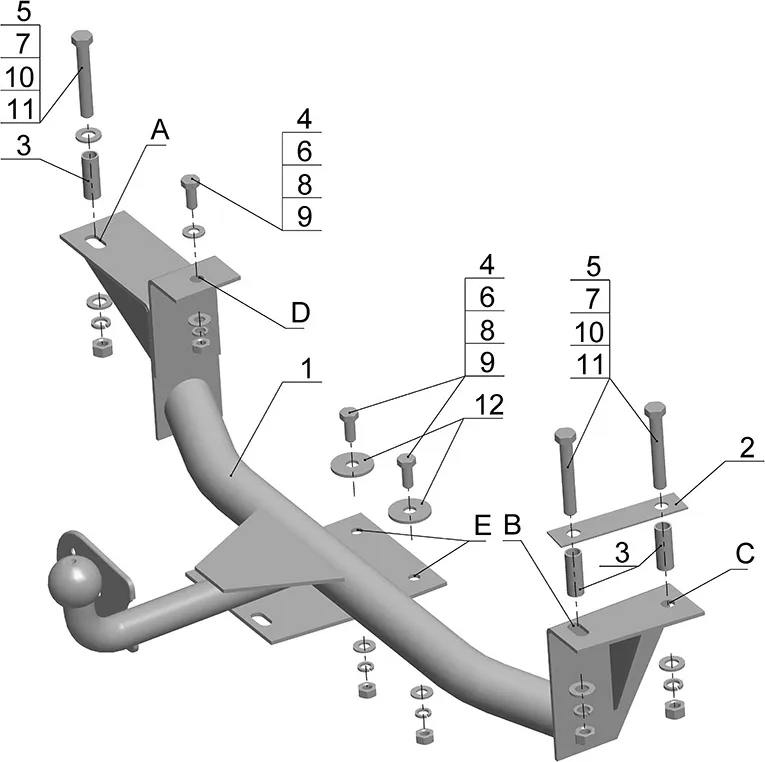 5
7
10
11
3
A
4
6
8
9
D
1
4
6
8
9
12
5
7
10
11
2
E
B
3
C