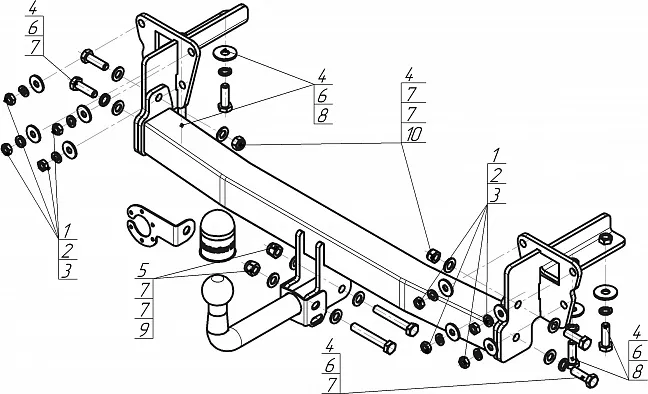 4
6
7

4
6
8

4
7
7
10

1
2
3

1
2
3

5
7
7
9

4
6
7

4
6
8