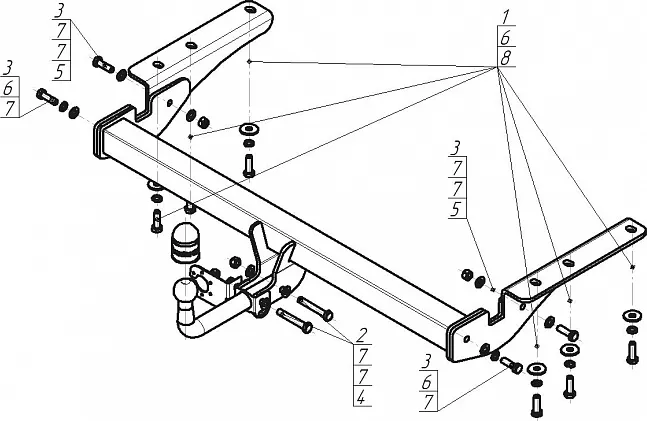 3
7
7
5

3
6
7

1
6
8

3
7
7
5

2
7
7
4

3
6
7