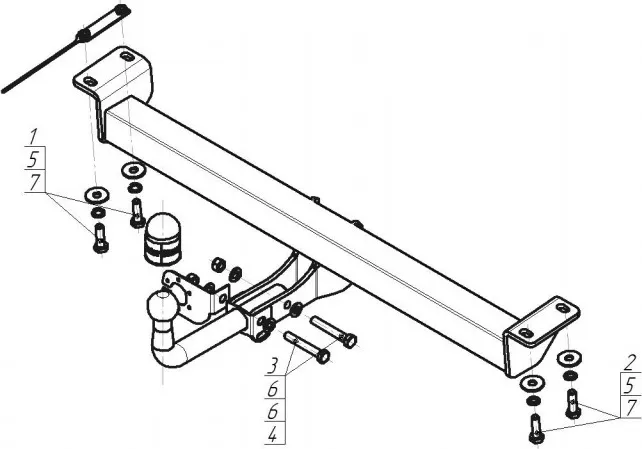 1
5
7

3
6
6
4

2
5
7