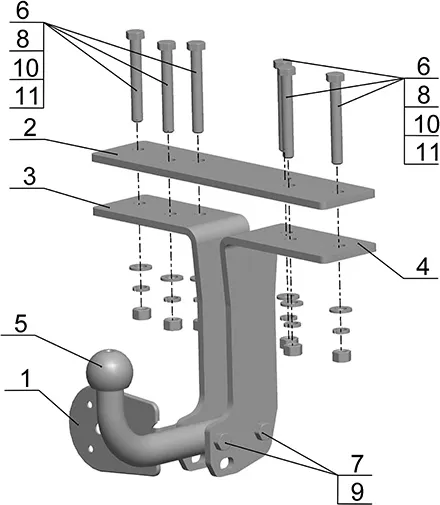 6
8
10
11

6
8
10
11

2

3

4

5

1

7
9