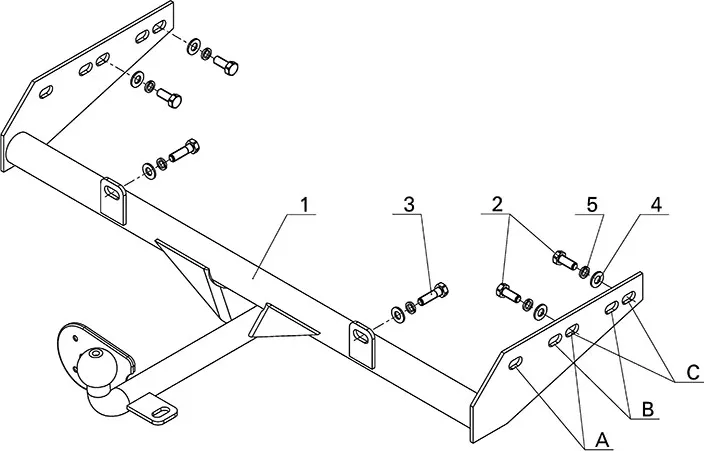 1
3
2
5
4
C
B
A