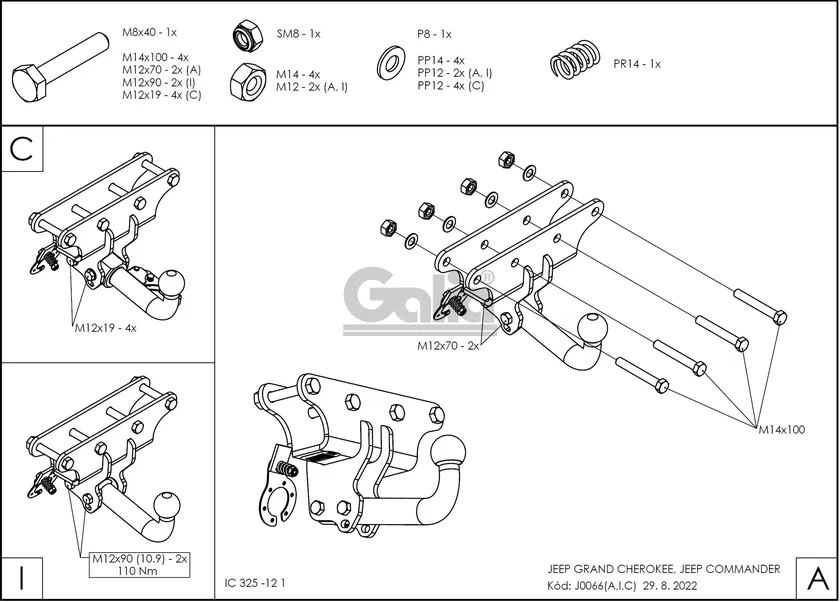 M8x40 - 1x

M14x100 - 4x
M12x70 - 2x (A)
M12x90 - 2x (I)
M12x19 - 4x (C)

SM8 - 1x

M14 - 4x
M12 - 2x (A, I)

P8 - 1x

PP14 - 4x
PP12 - 2x (A, I)
PP12 - 4x (C)

PR14 - 1x

C

M12x19 - 4x

Galia®

M12x70 - 2x

M14x100

I

M12x90 (10.9) - 2x
110 Nm

IC 325 -12 1

JEEP GRAND CHEROKEE, JEEP COMMANDER
Kód: J0066(A,I,C) 29. 8. 2022

A