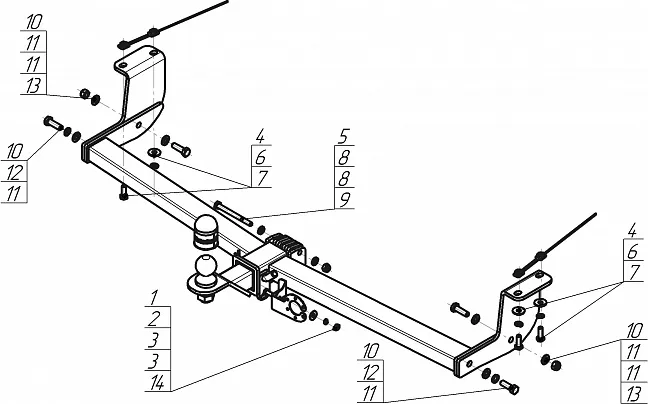 10
11
11
13

10
12
11

4
6
7

5
8
8
9

4
6
7

1
2
3
3
14

10
12
11

10
11
11
13