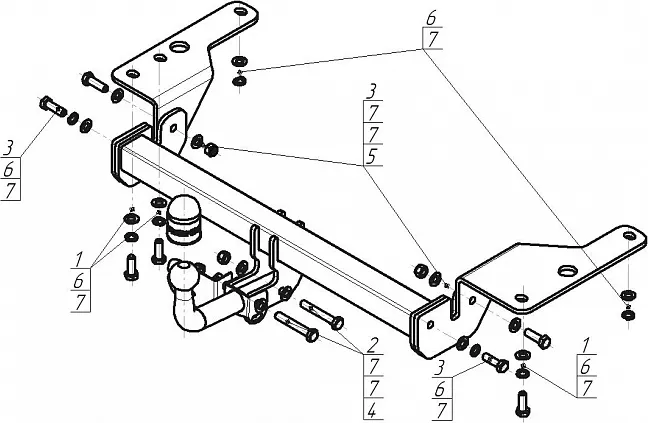 6
7

3
7
7
5

3
6
7

1
6
7

2
7
7
4

3
6
7

1
6
7