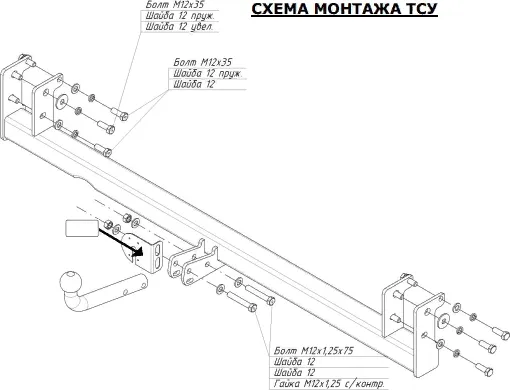 СХЕМА МОНТАЖА ТСУ

Болт М12х35
Шайба 12 пруж.
Шайба 12 увел.

Болт М12х35
Шайба 12 пруж.
Шайба 12

Болт М12х1,25х75
Шайба 12
Шайба 12
Гайка М12х1,25 с/контр.