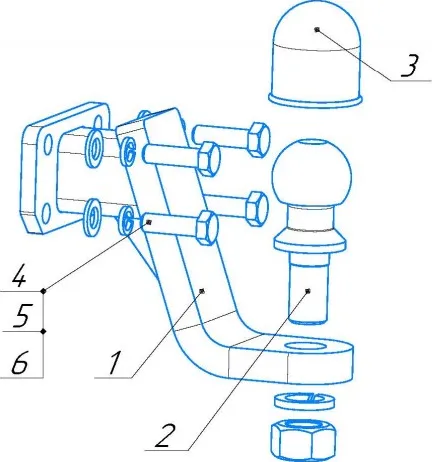 3
4
5
6
1
2