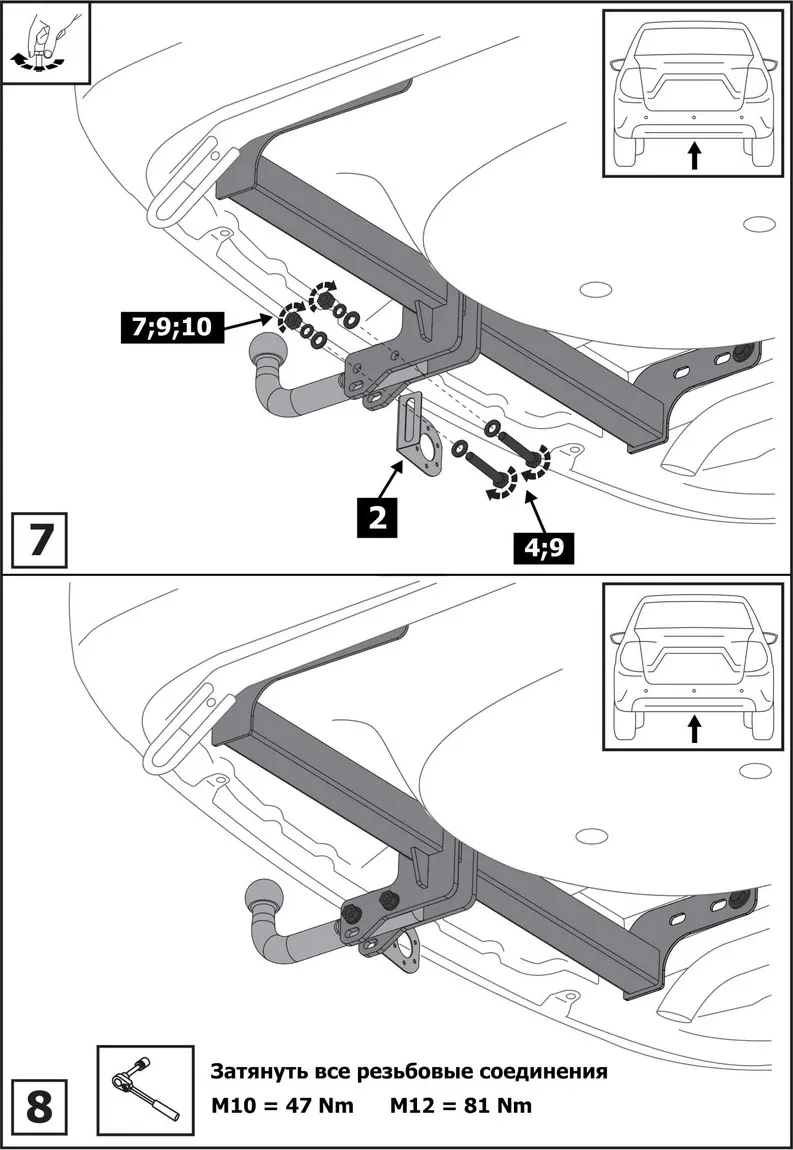 7;9;10

2

4;9

7

8

Затянуть все резьбовые соединения
M10 = 47 Nm M12 = 81 Nm