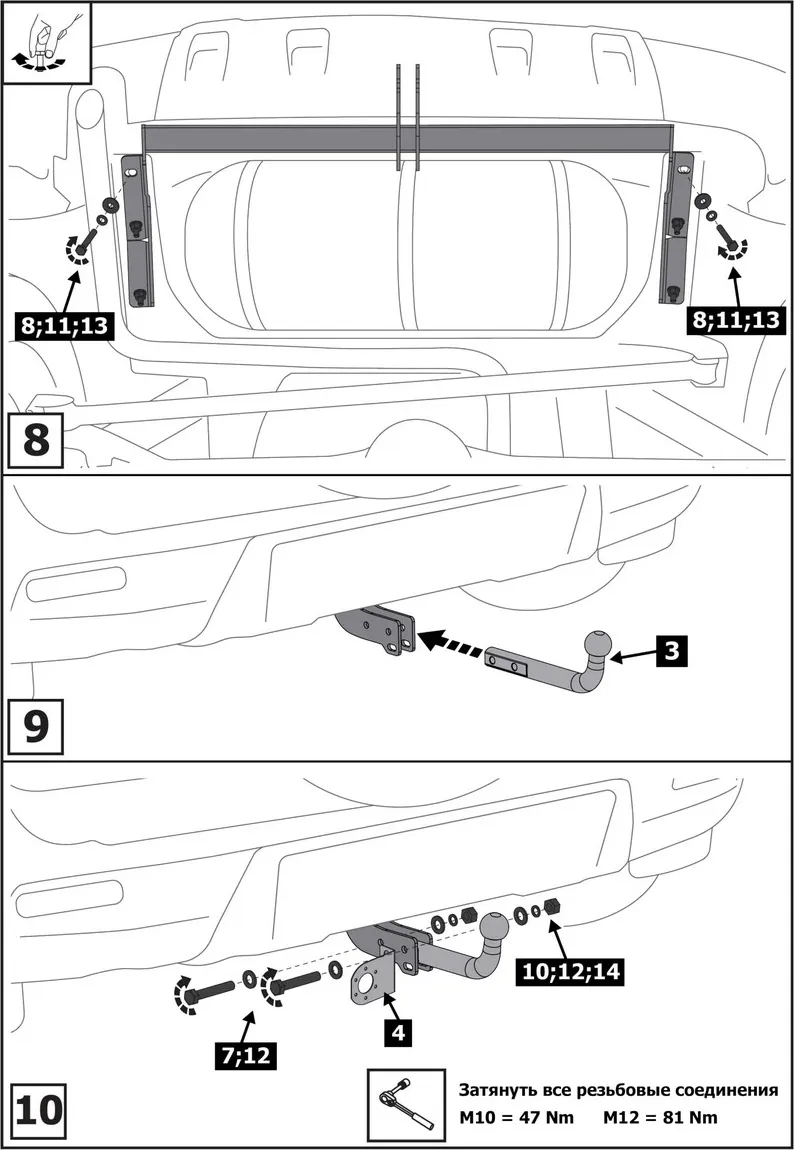 8;11;13

8;11;13

8

3

9

10;12;14

7;12

4

10

Затянуть все резьбовые соединения
M10 = 47 Nm M12 = 81 Nm