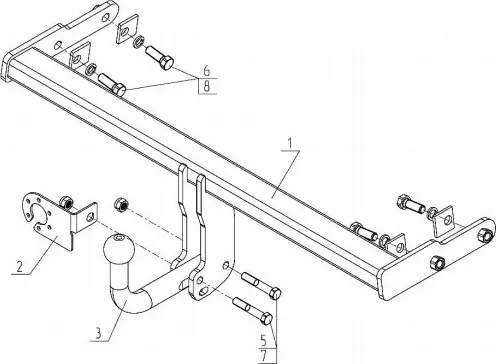 6
8
1
2
3
5
7