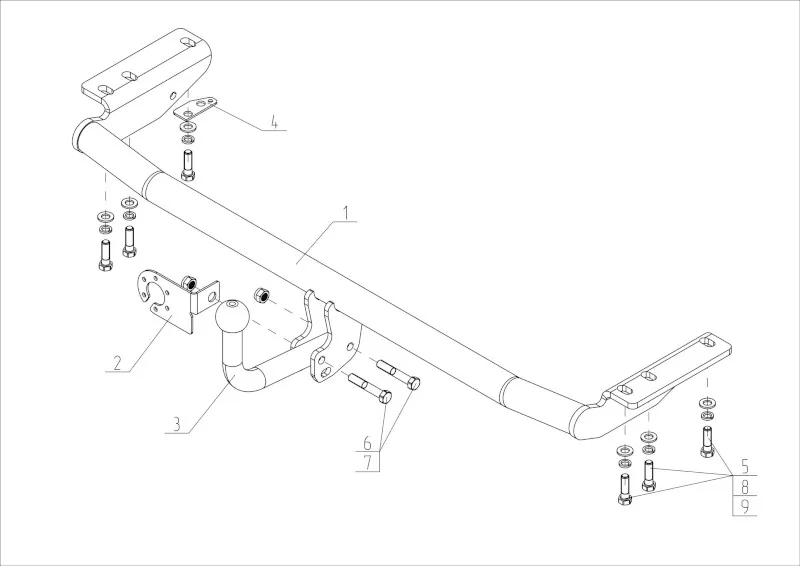 4
1
2
3
6
7
5
8
9