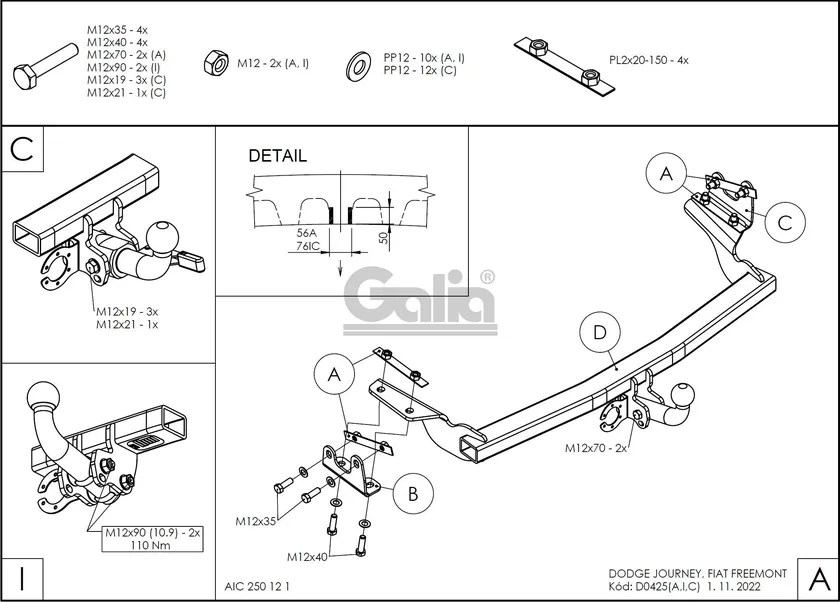 M12x35 - 4x
M12x40 - 4x
M12x70 - 2x (A)
M12x90 - 2x (I)
M12x19 - 3x (C)
M12x21 - 1x (C)

M12 - 2x (A, I)

PP12 - 10x (A, I)
PP12 - 12x (C)

PL2x20-150 - 4x

C

M12x19 - 3x
M12x21 - 1x

DETAIL

56A
76IC
50

Galia®

A

C

D

A

B

M12x70 - 2x

M12x35

M12x40

M12x90 (10.9) - 2x
110 Nm

I

AIC 250 12 1

DODGE JOURNEY, FIAT FREEMONT
Kód: D0425(A,I,C) 1. 11. 2022

A