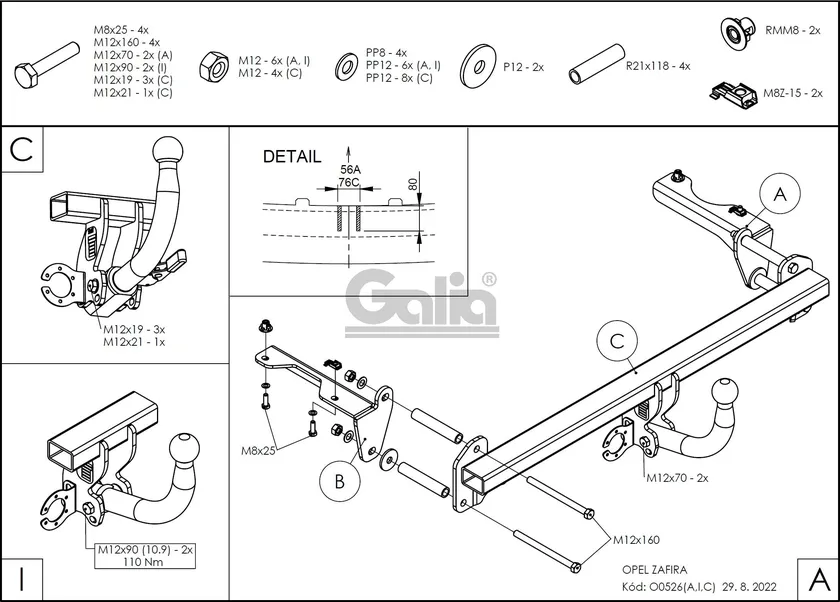 M8x25 - 4x
M12x160 - 4x
M12x70 - 2x (A)
M12x90 - 2x (I)
M12x19 - 3x (C)
M12x21 - 1x (C)

M12 - 6x (A, I)
M12 - 4x (C)

PP8 - 4x
PP12 - 6x (A, I)
PP12 - 8x (C)

P12 - 2x

R21x118 - 4x

RMM8 - 2x

M8Z-15 - 2x

C

M12x19 - 3x
M12x21 - 1x

DETAIL
56A
76C
80

Galia®

A

C

M8x25

B

M12x70 - 2x

M12x160

M12x90 (10.9) - 2x
110 Nm

I

OPEL ZAFIRA
Kód: O0526(A,I,C) 29. 8. 2022

A