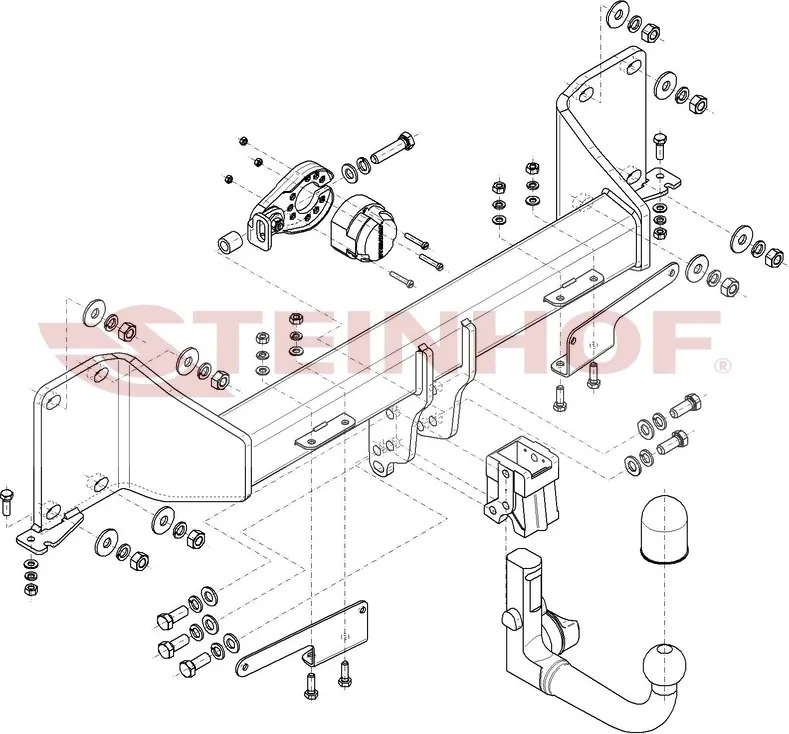 STEINHOF®