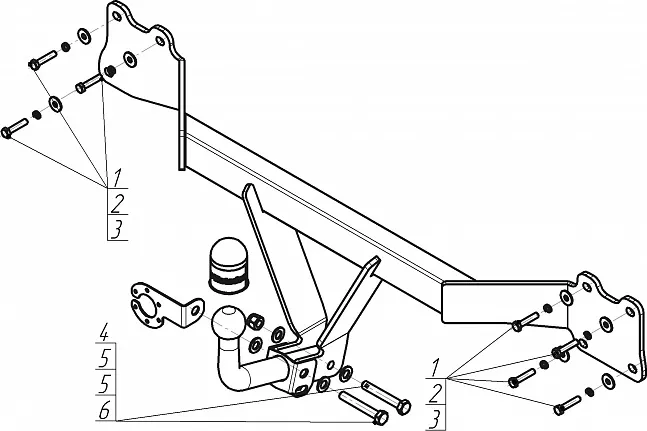 1
2
3
4
5
5
6
1
2
3