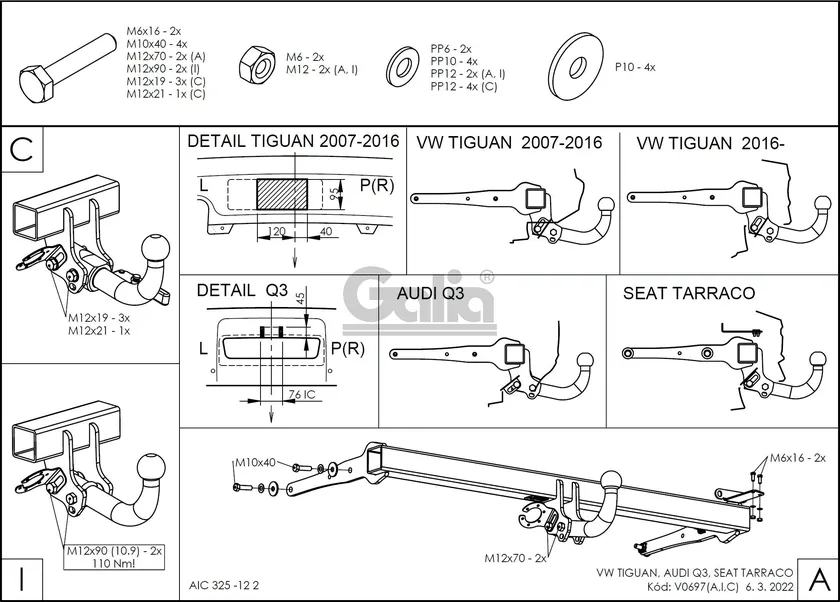 M6x16 - 2x
M10x40 - 4x
M12x70 - 2x (A)
M12x90 - 2x (I)
M12x19 - 3x (C)
M12x21 - 1x (C)

M6 - 2x
M12 - 2x (A, I)

PP6 - 2x
PP10 - 4x
PP12 - 2x (A, I)
PP12 - 4x (C)

P10 - 4x

C

M12x19 - 3x
M12x21 - 1x

DETAIL TIGUAN 2007-2016

L

P(R)

95

120

40

VW TIGUAN 2007-2016

VW TIGUAN 2016-

DETAIL Q3

45

L

P(R)

76 IC

Galia®

AUDI Q3

SEAT TARRACO

M12x90 (10.9) - 2x
110 Nm!

I

M10x40

M6x16 - 2x

M12x70 - 2x

AIC 325 -12 2

VW TIGUAN, AUDI Q3, SEAT TARRACO
Kód: V0697(A,I,C) 6. 3. 2022

A