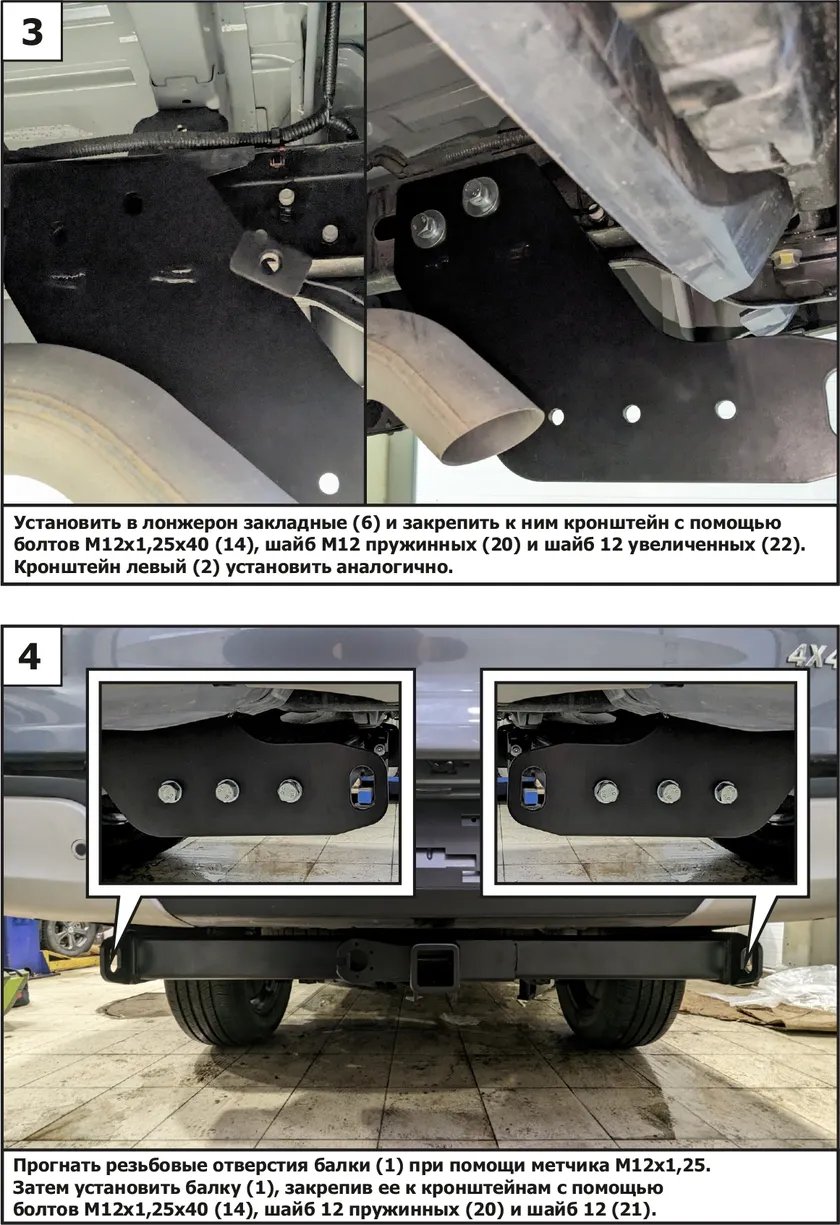 3

Установить в лонжерон закладные (6) и закрепить к ним кронштейн с помощью болтов М12х1,25х40 (14), шайб М12 пружинных (20) и шайб 12 увеличенных (22). Кронштейн левый (2) установить аналогично.

4

4X4

Прогнать резьбовые отверстия балки (1) при помощи метчика М12х1,25. Затем установить балку (1), закрепив ее к кронштейнам с помощью болтов М12х1,25х40 (14), шайб 12 пружинных (20) и шайб 12 (21).