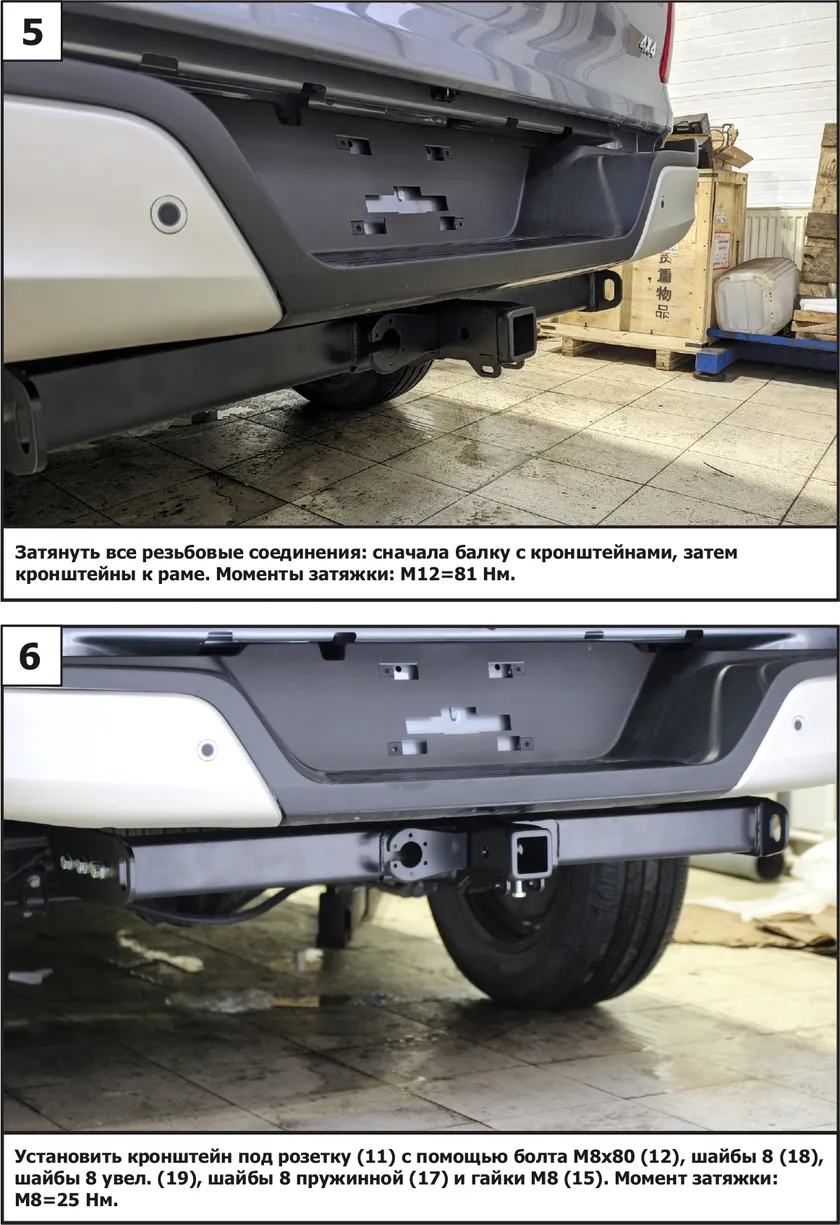 5

4x4

Затянуть все резьбовые соединения: сначала балку с кронштейнами, затем кронштейны к раме. Моменты затяжки: М12=81 Нм.

6

Установить кронштейн под розетку (11) с помощью болта М8х80 (12), шайбы 8 (18), шайбы 8 увел. (19), шайбы 8 пружинной (17) и гайки М8 (15). Момент затяжки: М8=25 Нм.