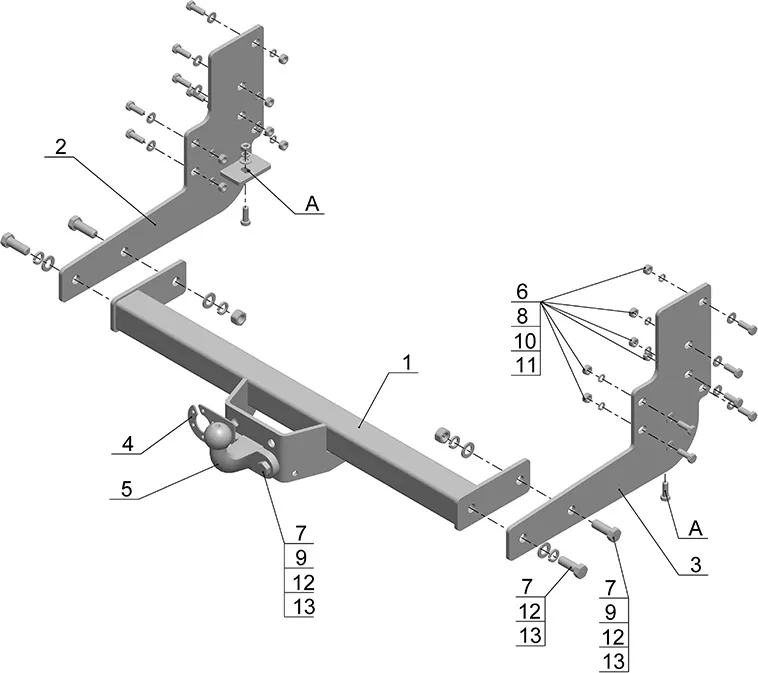 2

A

6
8
10
11

1

4

5

7
9
12
13

A

3

7
12
13

7
9
12
13