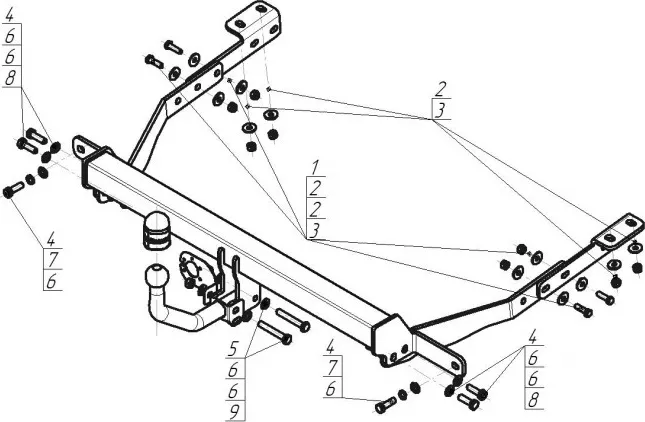 4
6
6
8

2
3

1
2
2
3

4
7
6

5
6
6
9

4
7
6

4
6
6
8