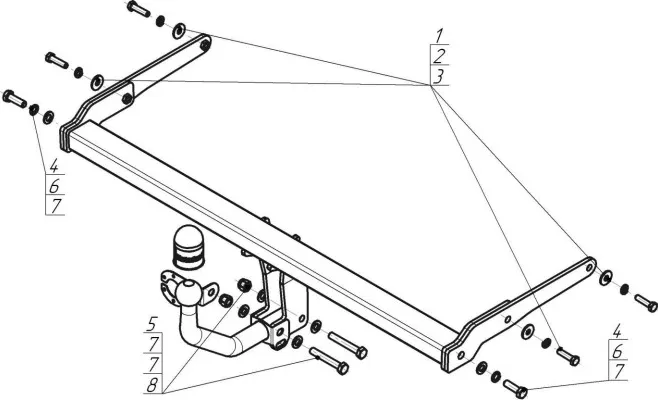 1
2
3
4
6
7
5
7
7
8
4
6
7