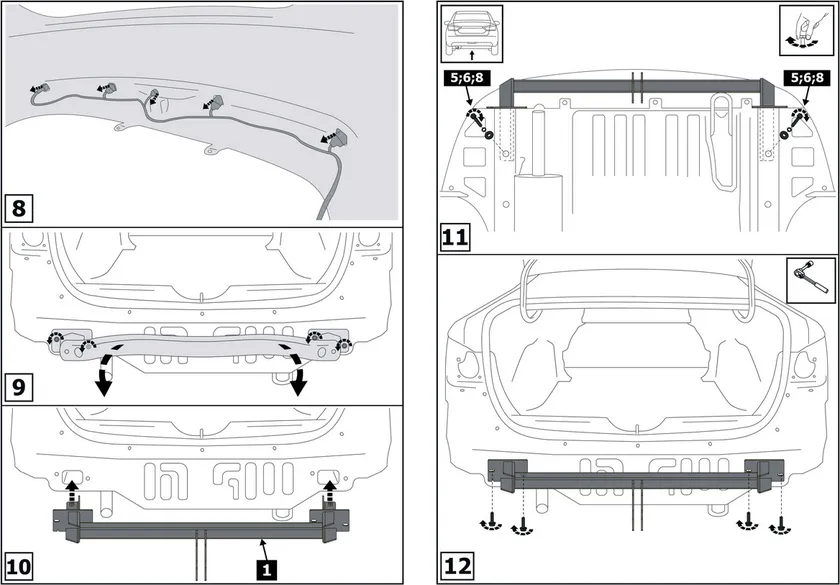 8

9

10

1

5;6;8

5;6;8

11

12