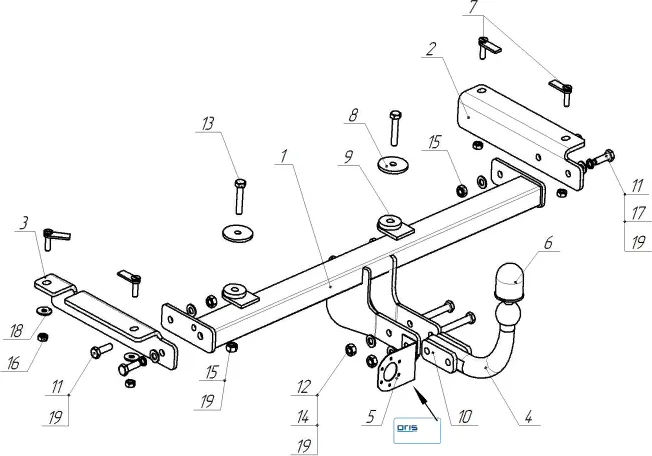 7
2
13
8
15
1
9
11
17
19
3
6
18
16
11
19
15
19
12
14
19
5
10
4
oris