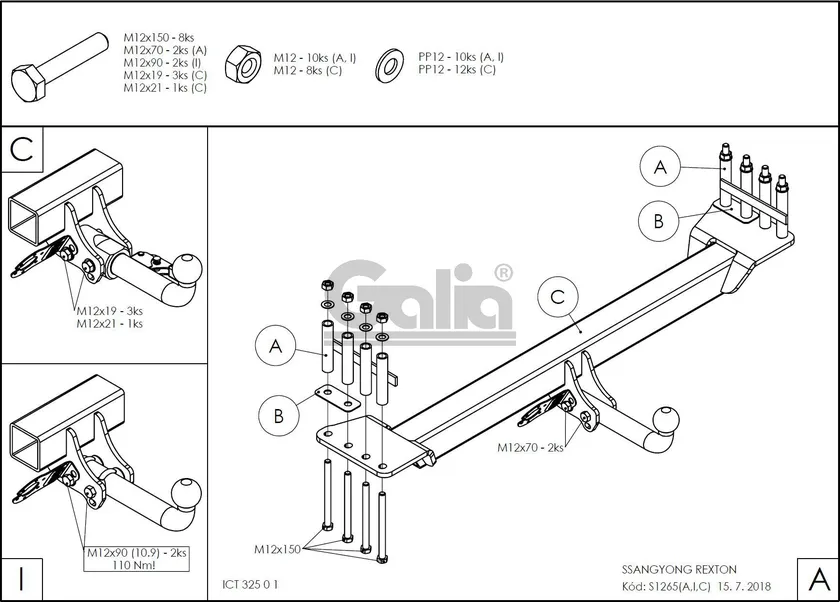 M12x150 - 8ks
M12x70 - 2ks (A)
M12x90 - 2ks (I)
M12x19 - 3ks (C)
M12x21 - 1ks (C)

M12 - 10ks (A, I)
M12 - 8ks (C)

PP12 - 10ks (A, I)
PP12 - 12ks (C)

C

M12x19 - 3ks
M12x21 - 1ks

M12x90 (10.9) - 2ks
110 Nm!

I

Galia®

A

B

C

A

B

M12x70 - 2ks

M12x150

ICT 325 0 1

SSANGYONG REXTON
Kód: S1265(A,I,C) 15. 7. 2018

A