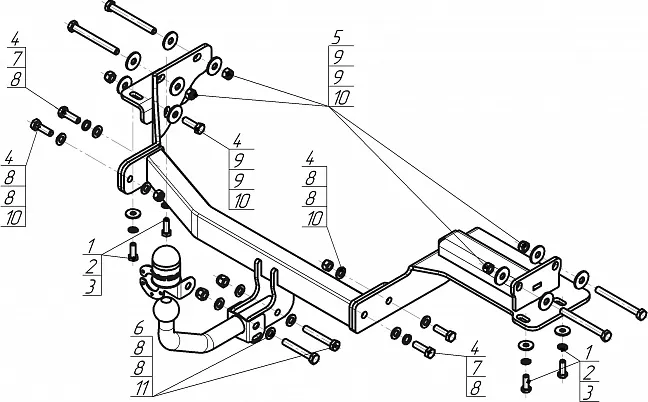 4
7
8

5
9
9
10

4
8
8
10

4
9
9
10

4
8
8
10

1
2
3

6
8
8
11

4
7
8

1
2
3