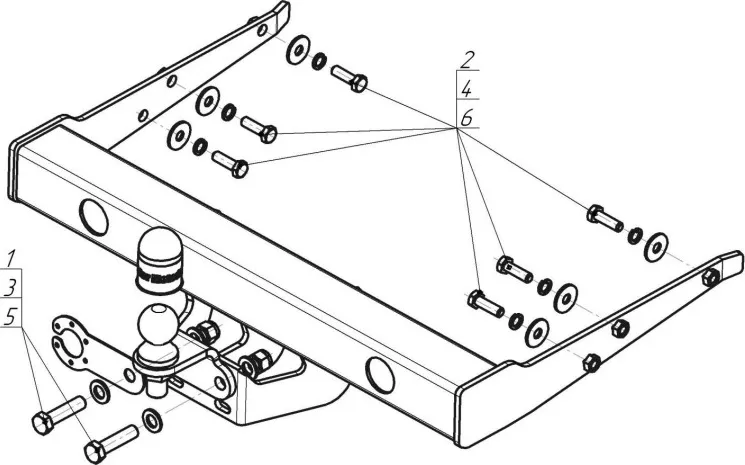 2
4
6
1
3
5