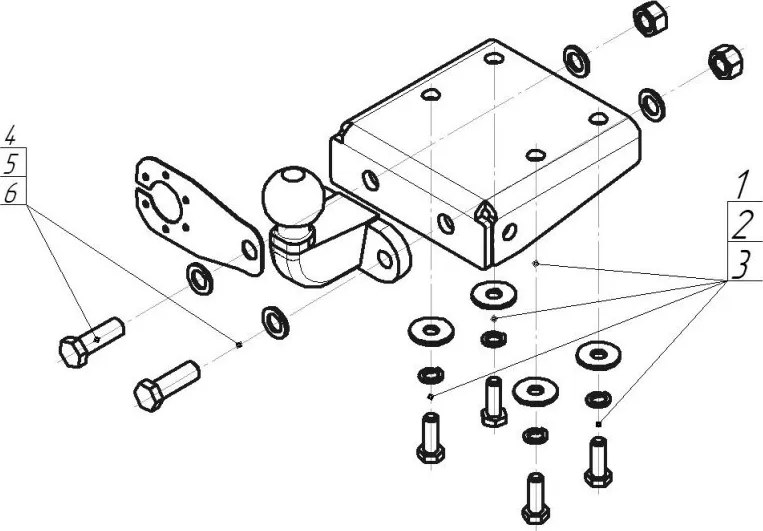 4
5
6
1
2
3