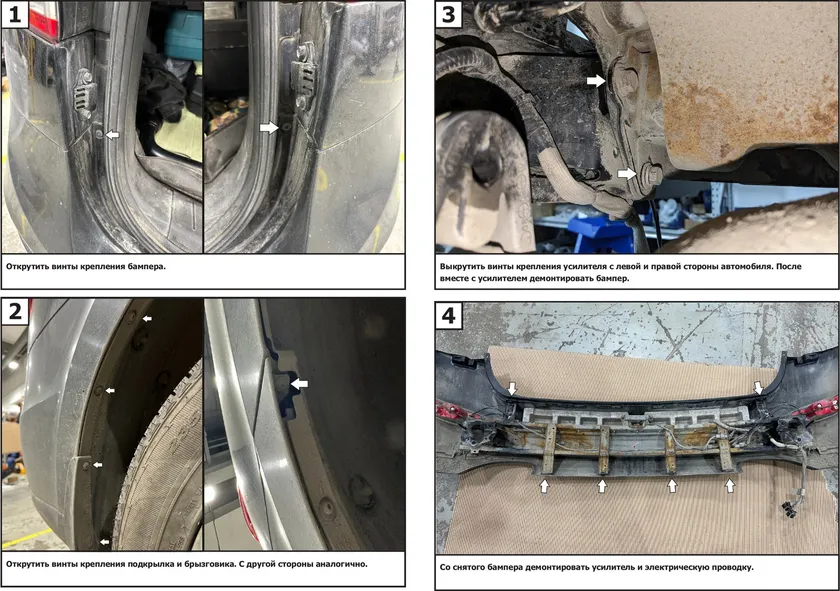 1

Открутить винты крепления бампера.

2

Открутить винты крепления подкрылка и брызговика. С другой стороны аналогично.

3

Выкрутить винты крепления усилителя с левой и правой стороны автомобиля. После вместе с усилителем демонтировать бампер.

4

Со снятого бампера демонтировать усилитель и электрическую проводку.