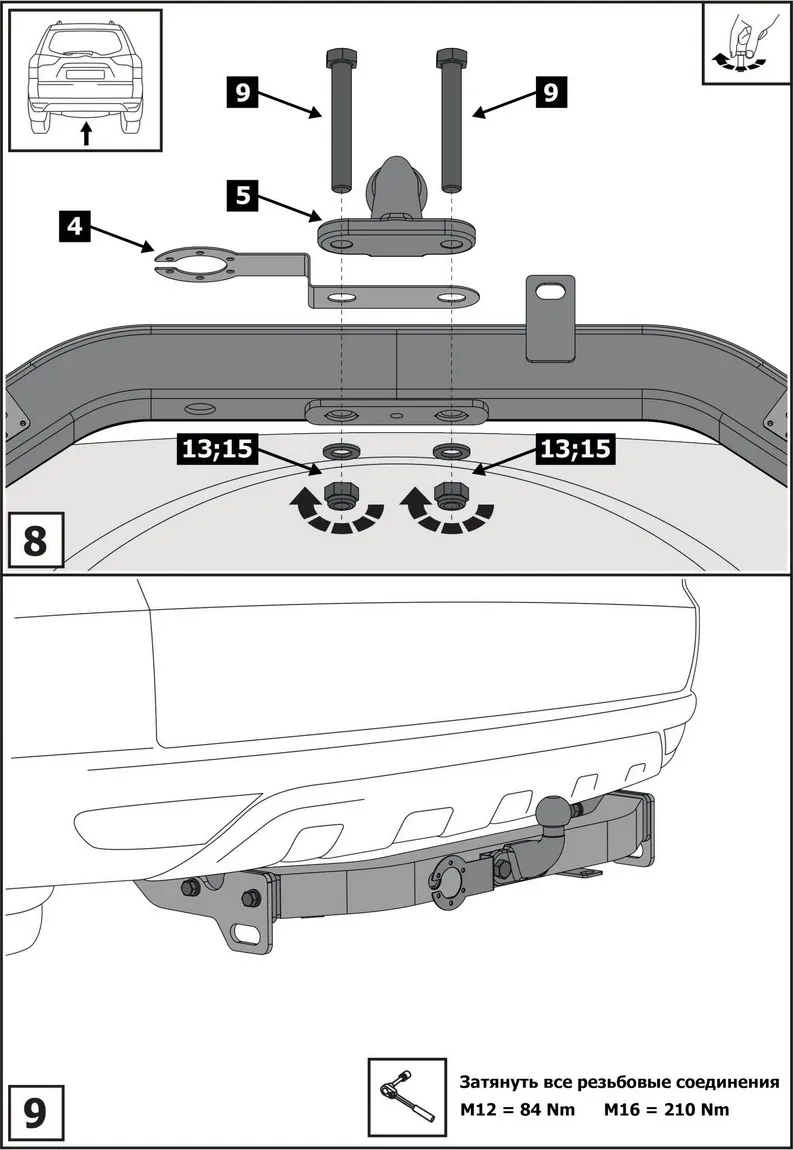 9
9
5
4
13;15
13;15
8

9
Затянуть все резьбовые соединения
M12 = 84 Nm     M16 = 210 Nm