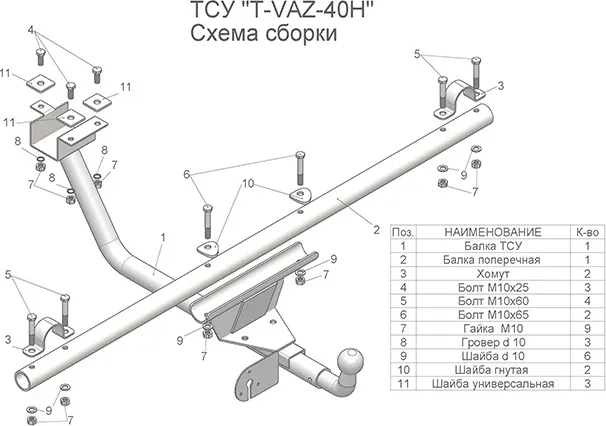 ТСУ "T-VAZ-40H"
Схема сборки

4
11
11
11
8
8
7
8
7
5
3
9
7
6
10
2
1
9
7
5
3
9
7
9
7

| Поз. | НАИМЕНОВАНИЕ | К-во |
|---|---|---|
| 1 | Балка ТСУ | 1 |
| 2 | Балка поперечная | 1 |
| 3 | Хомут | 2 |
| 4 | Болт М10х25 | 3 |
| 5 | Болт М10х60 | 4 |
| 6 | Болт М10х65 | 2 |
| 7 | Гайка М10 | 9 |
| 8 | Гровер d 10 | 3 |
| 9 | Шайба d 10 | 6 |
| 10 | Шайба гнутая | 2 |
| 11 | Шайба универсальная | 3 |