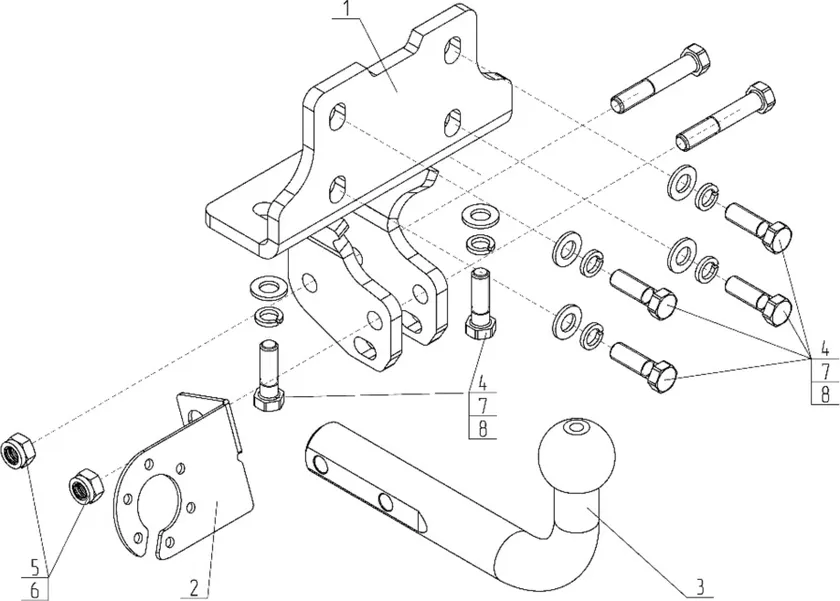 1
4
7
8
4
7
8
5
6
2
3