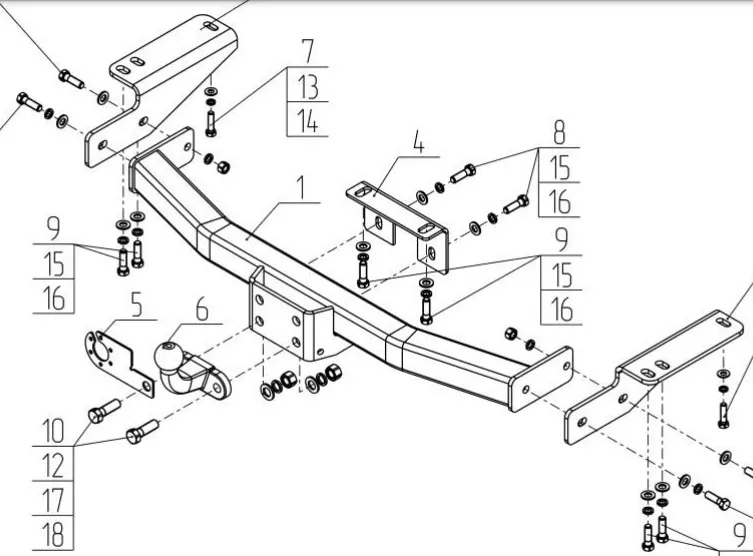 7
13
14
4
8
15
16
1
9
15
16
9
15
16
5
6
10
12
17
18
9