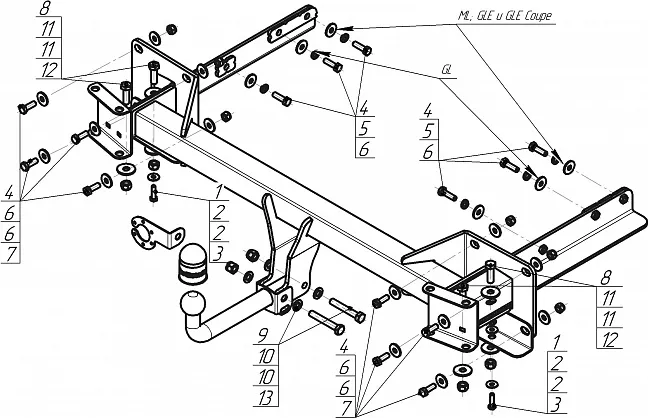 8
11
11
12

ML, GLE и GLE Coupe

GL

4
5
6

4
5
6

4
6
6
7

1
2
2
3

8
11
11
12

9
10
10
13

4
6
6
7

1
2
2
3