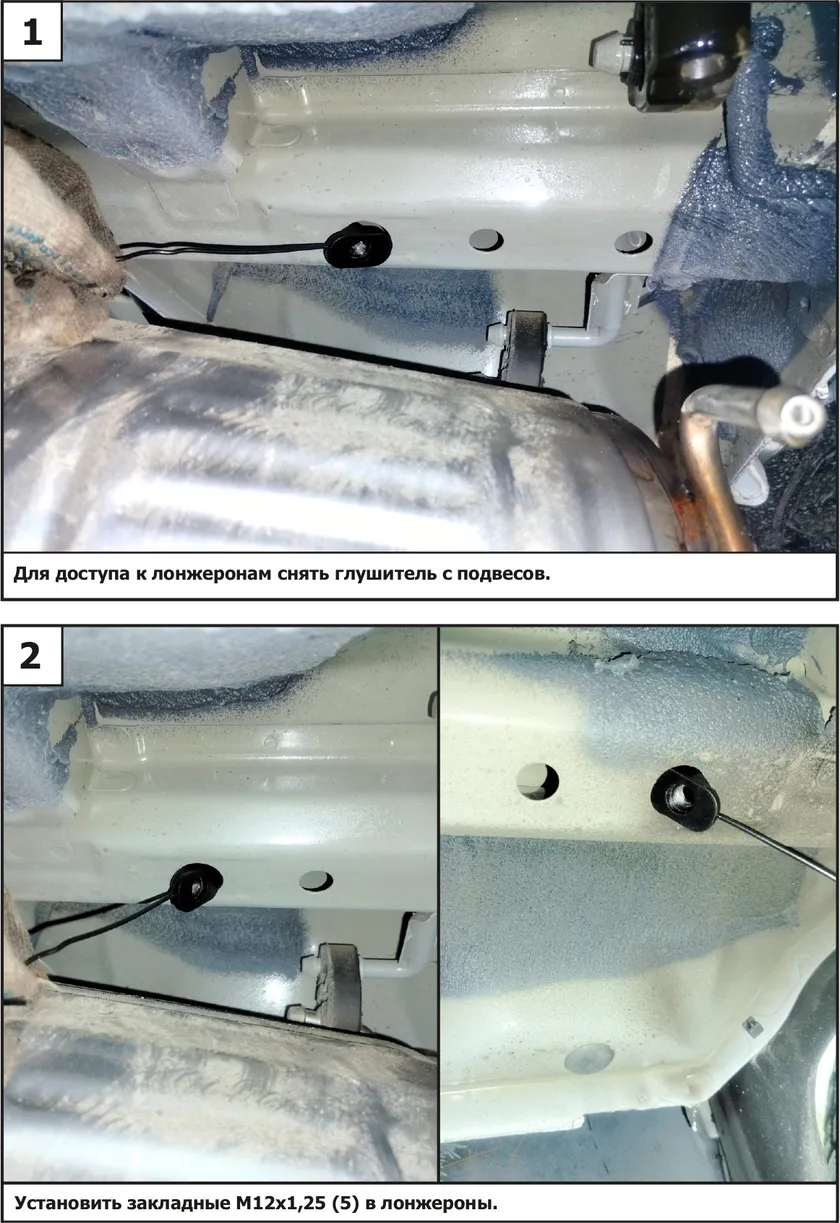 1

Для доступа к лонжеронам снять глушитель с подвесов.

2

Установить закладные М12х1,25 (5) в лонжероны.