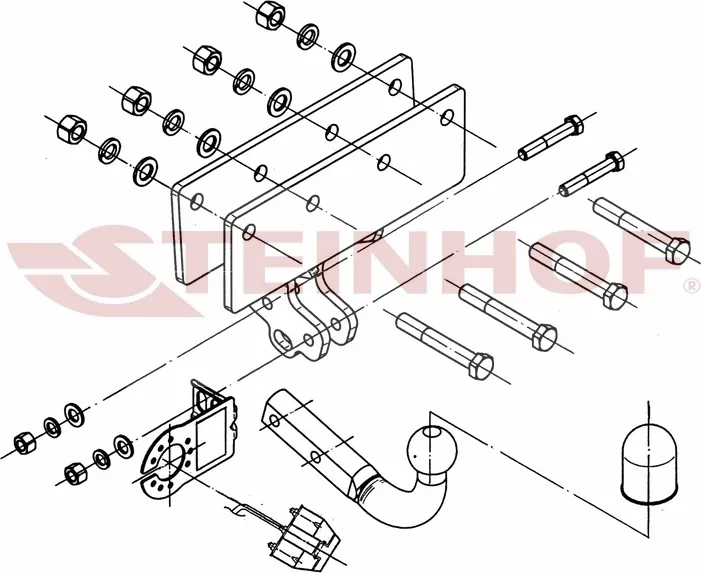 STEINHOF®