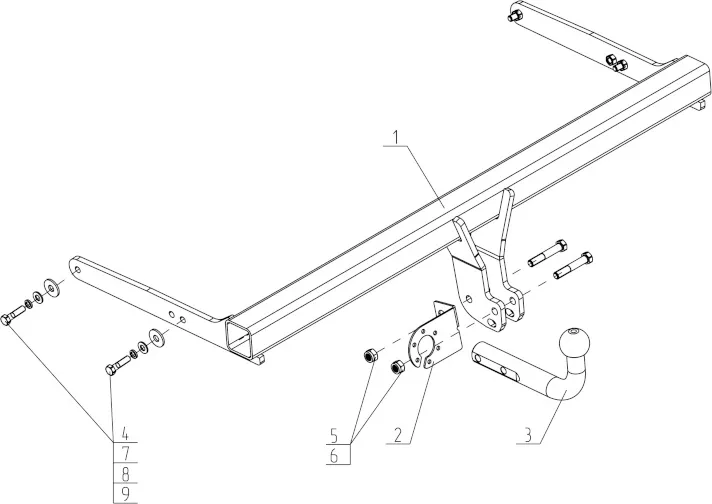 1
4
7
8
9
5
6
2
3