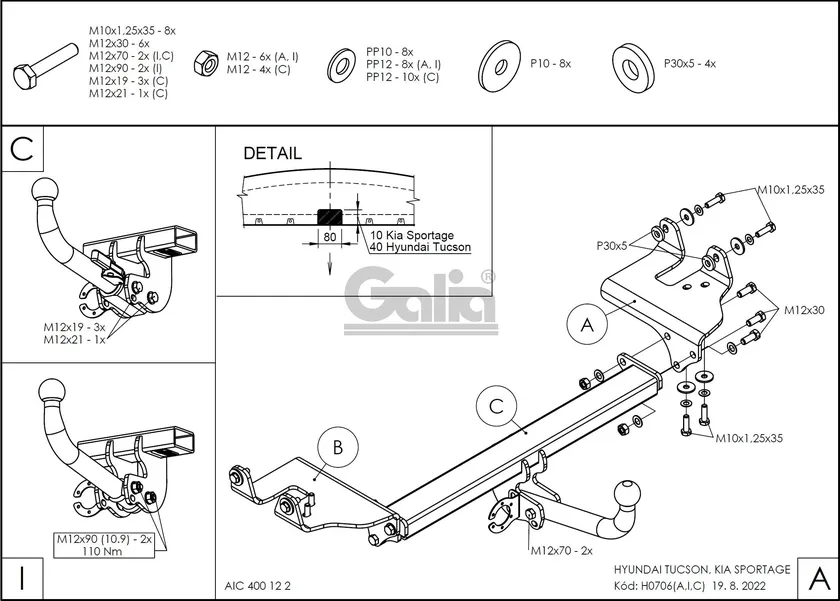 M10x1,25x35 - 8x
M12x30 - 6x
M12x70 - 2x (I,C)
M12x90 - 2x (I)
M12x19 - 3x (C)
M12x21 - 1x (C)

M12 - 6x (A, I)
M12 - 4x (C)

PP10 - 8x
PP12 - 8x (A, I)
PP12 - 10x (C)

P10 - 8x

P30x5 - 4x

C

M12x19 - 3x
M12x21 - 1x

DETAIL

80

10 Kia Sportage
40 Hyundai Tucson

Galia®

M10x1,25x35

P30x5

M12x30

A

M10x1,25x35

C

B

M12x70 - 2x

M12x90 (10.9) - 2x
110 Nm

I

AIC 400 12 2

HYUNDAI TUCSON, KIA SPORTAGE
Kód: H0706(A,I,C) 19. 8. 2022

A