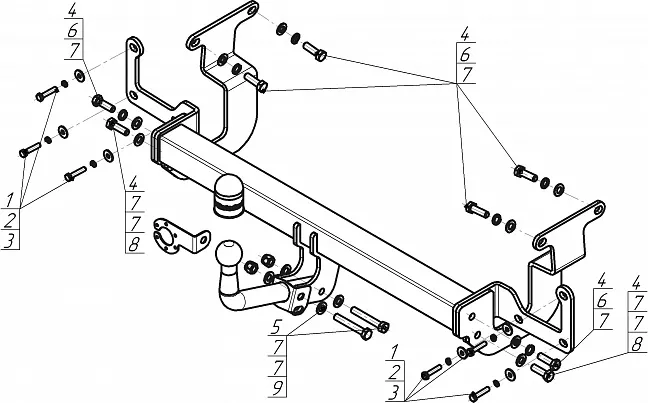 4
6
7

4
6
7

1
2
3

4
7
7
8

5
7
7
9

1
2
3

4
6
7

4
7
7
8